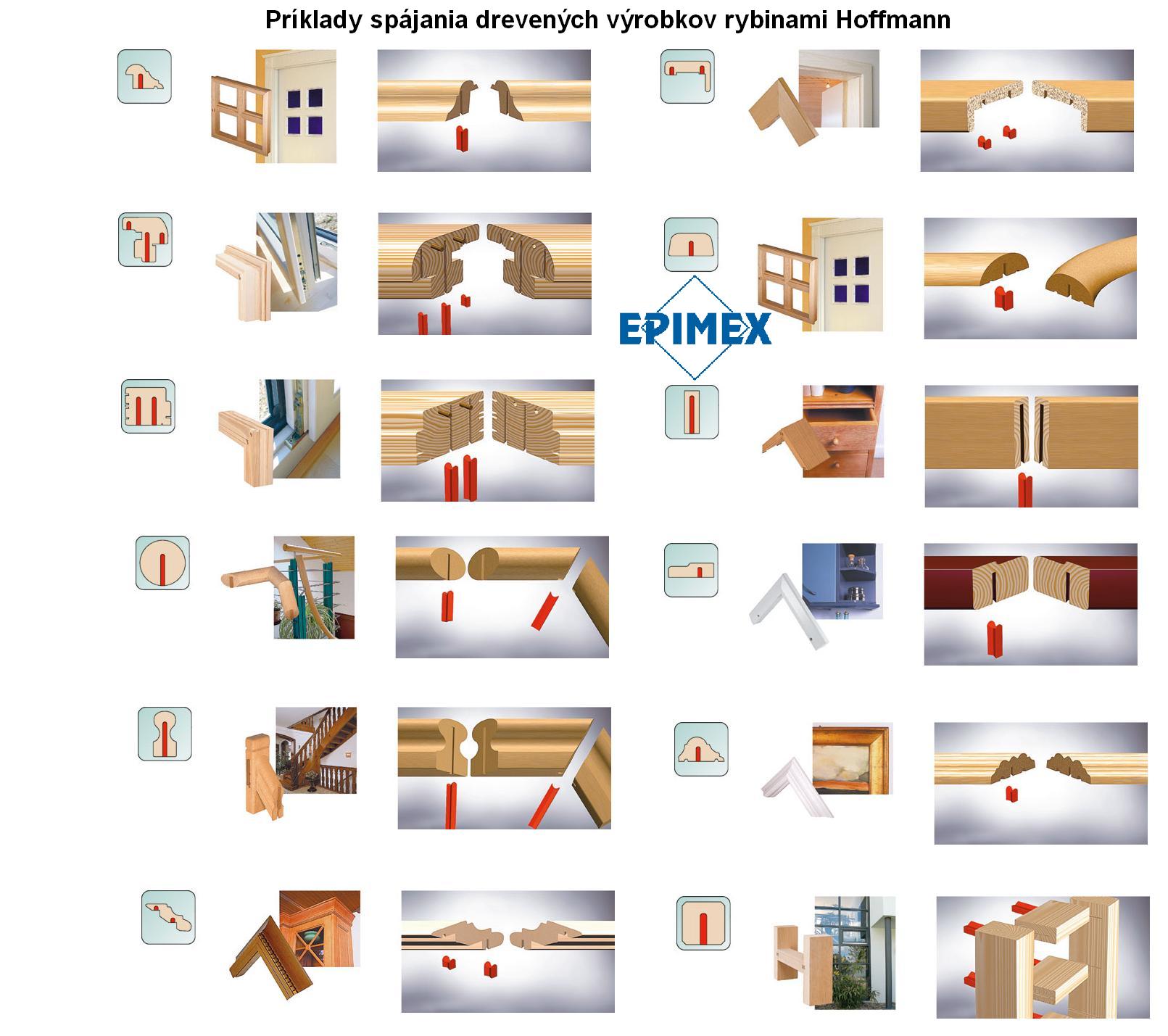 Príklady spájania drevených výrobkov rybinami Hoffmann

EPIMEX